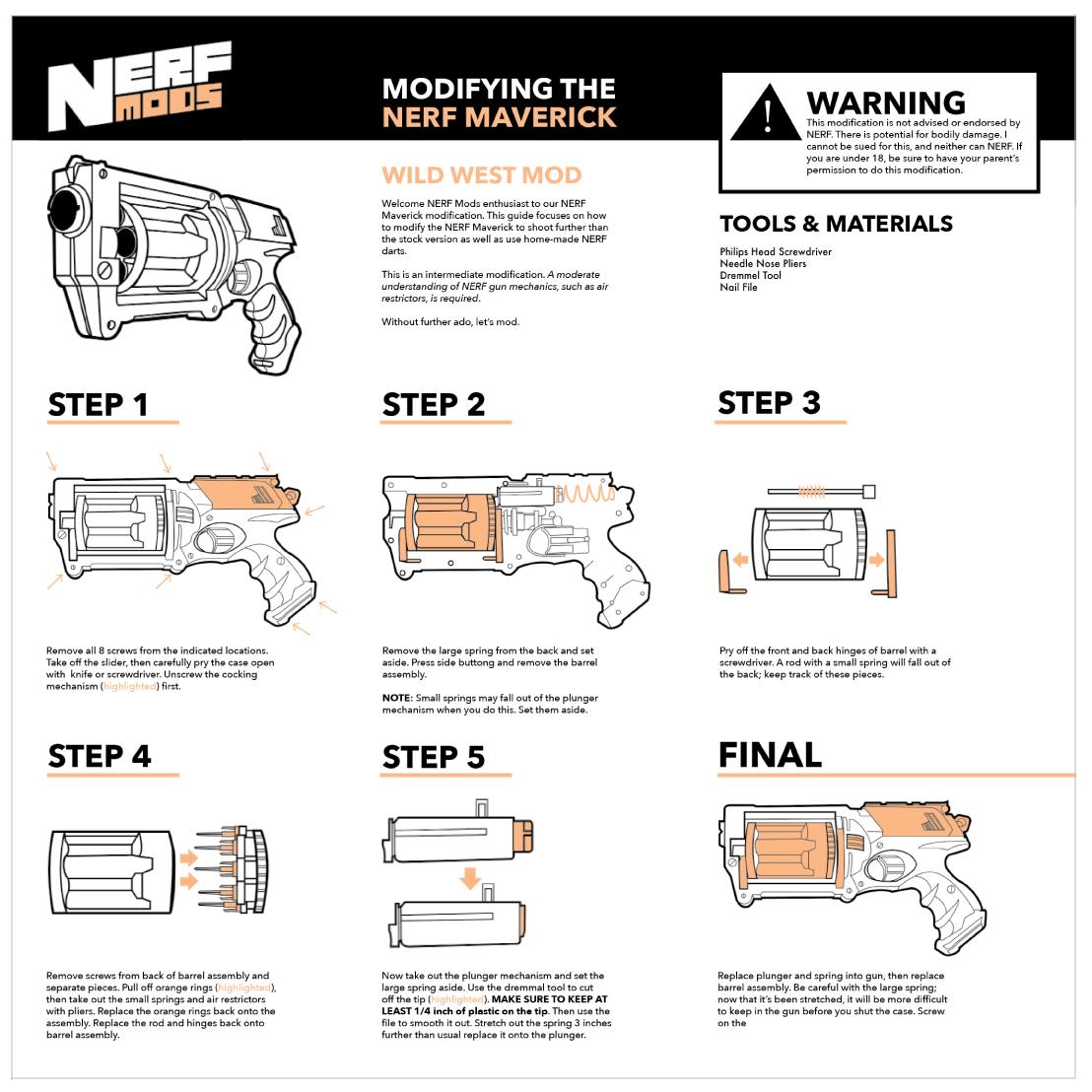 NERF MODS

MODIFYING THE NERF MAVERICK

WARNING
This modification is not advised or endorsed by NERF. There is potential for bodily damage. I cannot be sued for this, and neither can NERF. If you are under 18, be sure to have your parent's permission to do this modification.

WILD WEST MOD

Welcome NERF Mods enthusiast to our NERF Maverick modification. This guide focuses on how to modify the NERF Maverick to shoot further than the stock version as well as use home-made NERF darts.

This is an intermediate modification. A moderate understanding of NERF gun mechanics, such as air restrictors, is required.

Without further ado, let's mod.

TOOLS & MATERIALS

Philips Head Screwdriver
Needle Nose Pliers
Dremmel Tool
Nail File

STEP 1

Remove all 8 screws from the indicated locations. Take off the slider, then carefully pry the case open with knife or screwdriver. Unscrew the cocking mechanism (highlighted) first.

STEP 2

Remove the large spring from the back and set aside. Press side buttong and remove the barrel assembly.

NOTE: Small springs may fall out of the plunger mechanism when you do this. Set them aside.

STEP 3

Pry off the front and back hinges of barrel with a screwdriver. A rod with a small spring will fall out of the back; keep track of these pieces.

STEP 4

Remove screws from back of barrel assembly and separate pieces. Pull off orange rings (highlighted), then take out the small springs and air restrictors with pliers. Replace the orange rings back onto the assembly. Replace the rod and hinges back onto barrel assembly.

STEP 5

Now take out the plunger mechanism and set the large spring aside. Use the dremmal tool to cut off the tip (highlighted). MAKE SURE TO KEEP AT LEAST 1/4 inch of plastic on the tip. Then use the file to smooth it out. Stretch out the spring 3 inches further than usual replace it onto the plunger.

FINAL

Replace plunger and spring into gun, then replace barrel assembly. Be careful with the large spring; now that it's been stretched, it will be more difficult to keep in the gun before you shut the case. Screw on the